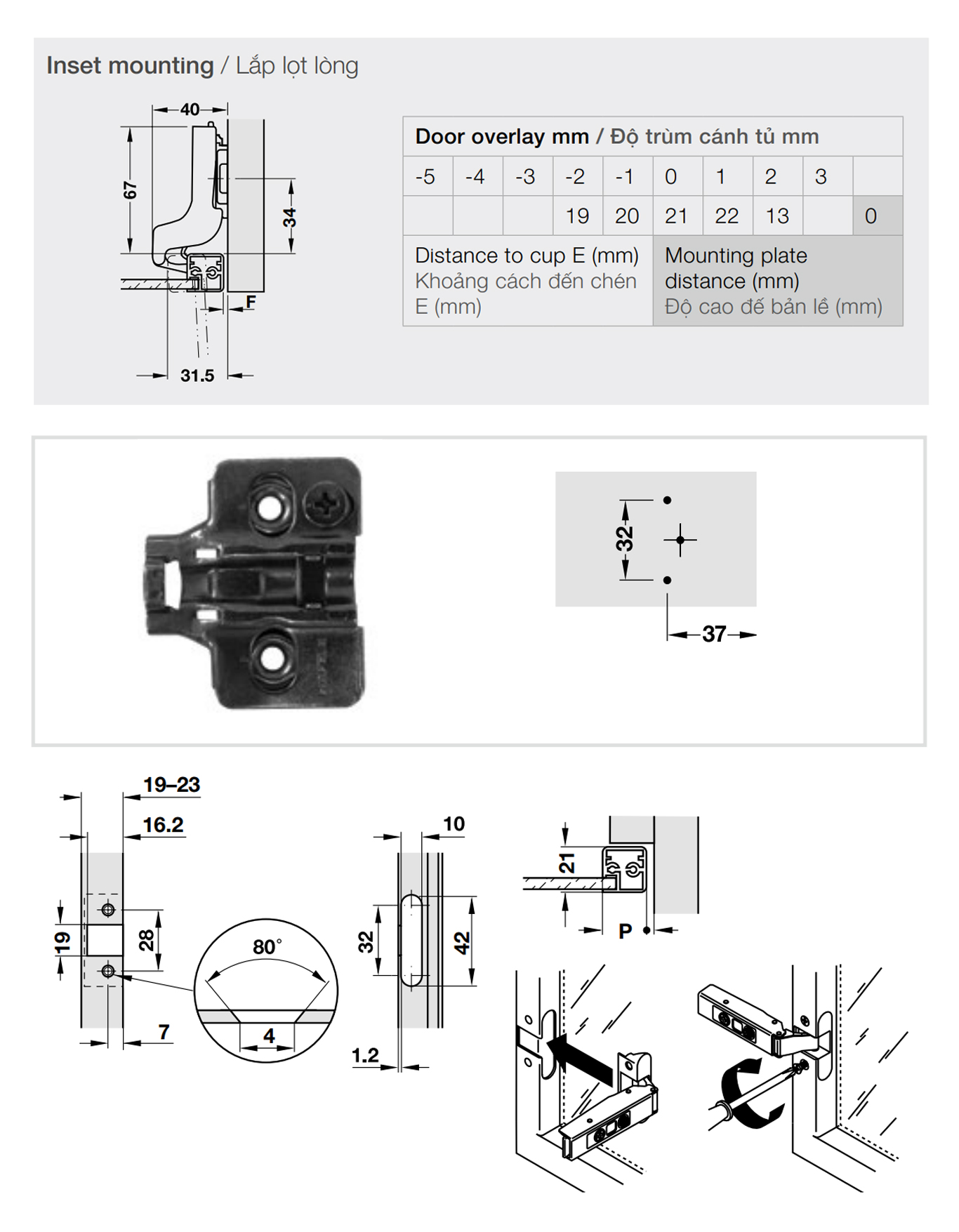 Inset mounting / Lắp lọt lòng

40
67
34
F
31.5

| Door overlay mm / Độ trùm cánh tủ mm | | | | | | | | | |
|---|---|---|---|---|---|---|---|---|---|
| -5 | -4 | -3 | -2 | -1 | 0 | 1 | 2 | 3 | |
| | | | 19 | 20 | 21 | 22 | 13 | | 0 |
| Distance to cup E (mm) Khoảng cách đến chén E (mm) | | | | | Mounting plate distance (mm) Độ cao đế bản lề (mm) | | | | |

32
37

19–23
16.2
19
28
7
80°
4
10
32
42
1.2
21
P