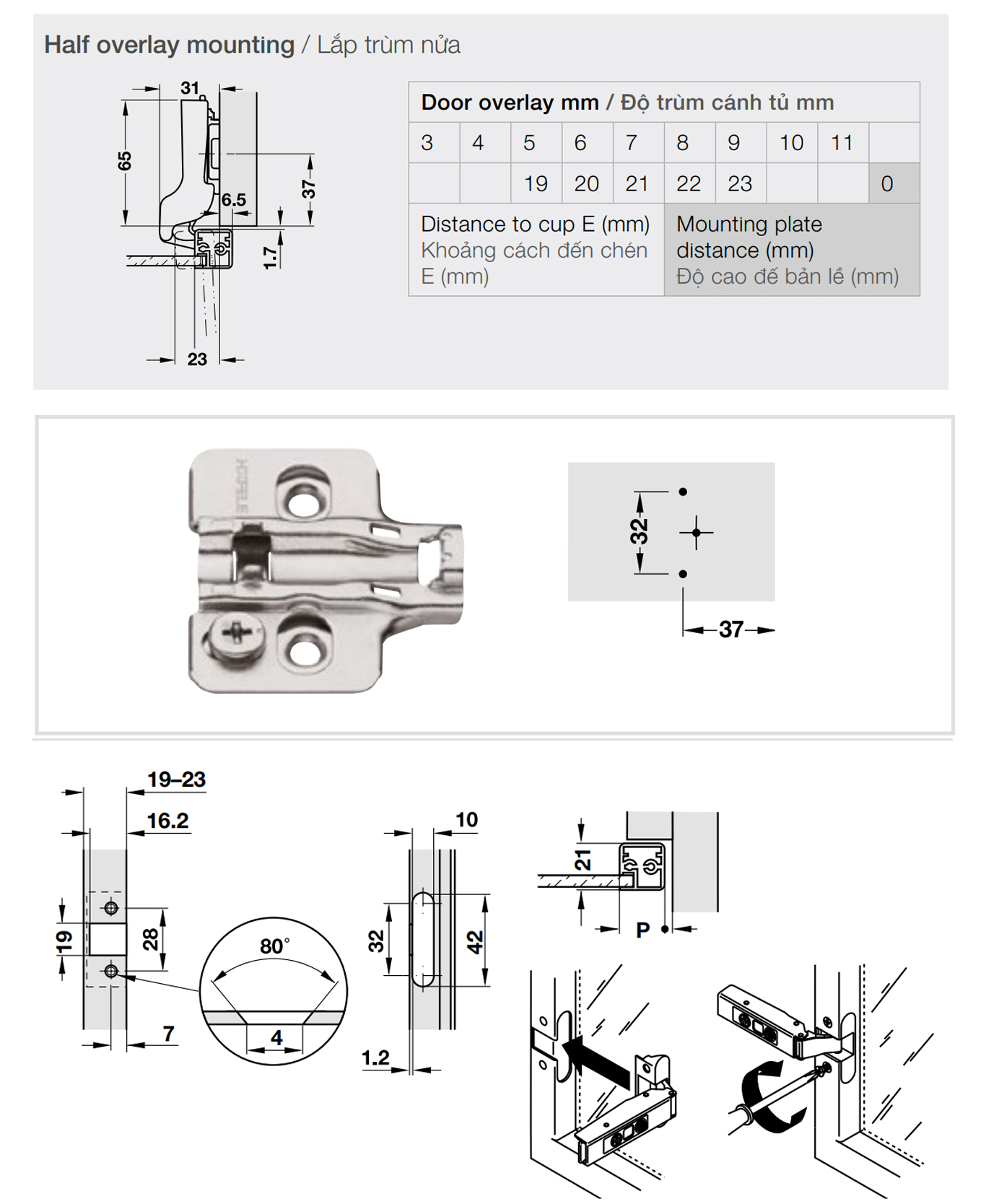 Half overlay mounting / Lắp trùm nửa

31
65
6.5
37
1.7
23

| Door overlay mm / Độ trùm cánh tủ mm | | | | | | | | | |
|---|---|---|---|---|---|---|---|---|---|
| 3 | 4 | 5 | 6 | 7 | 8 | 9 | 10 | 11 | |
| | | 19 | 20 | 21 | 22 | 23 | | | 0 |
| Distance to cup E (mm) Khoảng cách đến chén E (mm) | | | | | Mounting plate distance (mm) Độ cao đế bản lề (mm) | | | | |

HÄFELE

32
37

19–23
16.2
19
28
7
80°
4
10
32
42
1.2
21
P