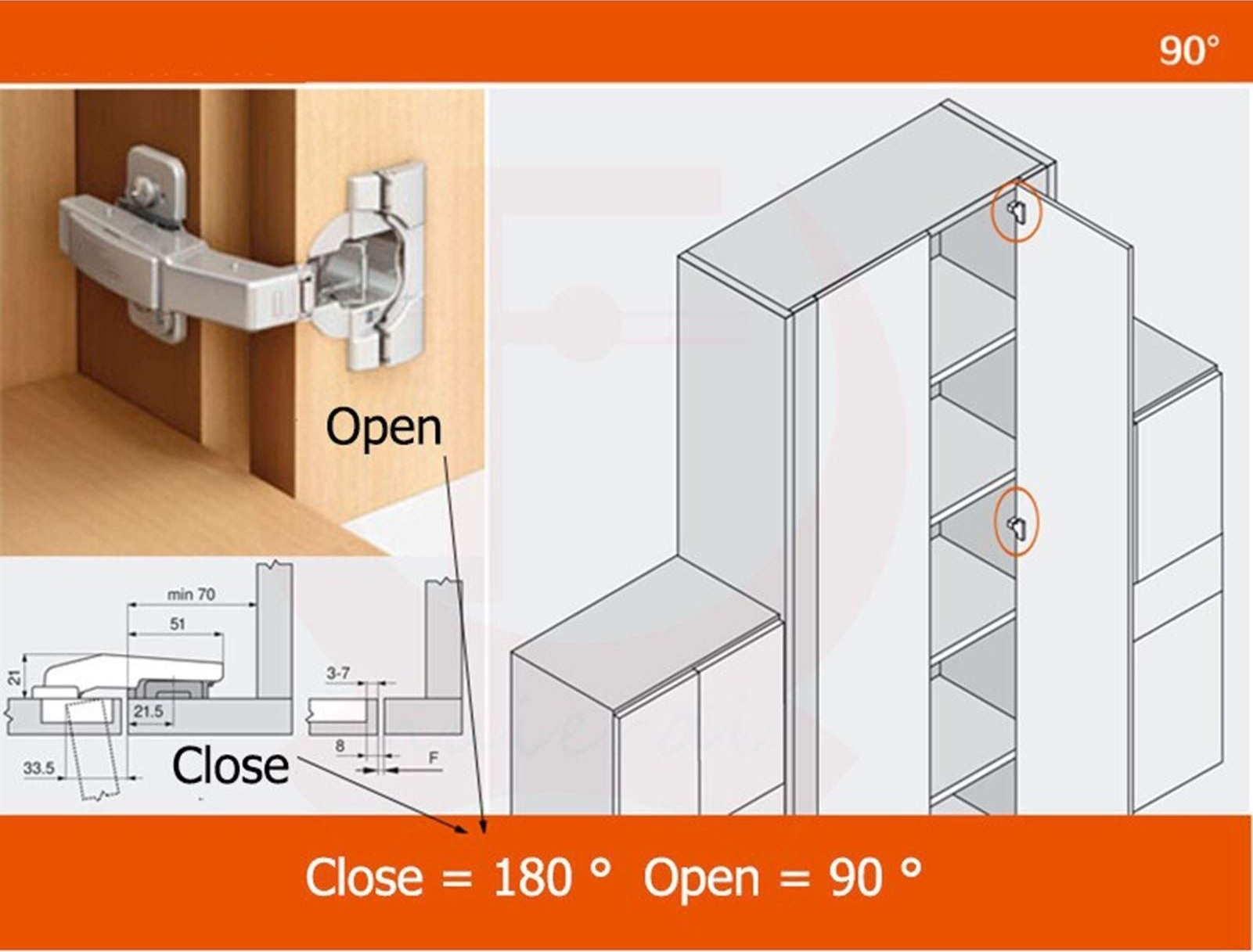 90°

Open

min 70

51

21

21.5

33.5

3-7

8

F

Close

Close = 180 ° Open = 90 °