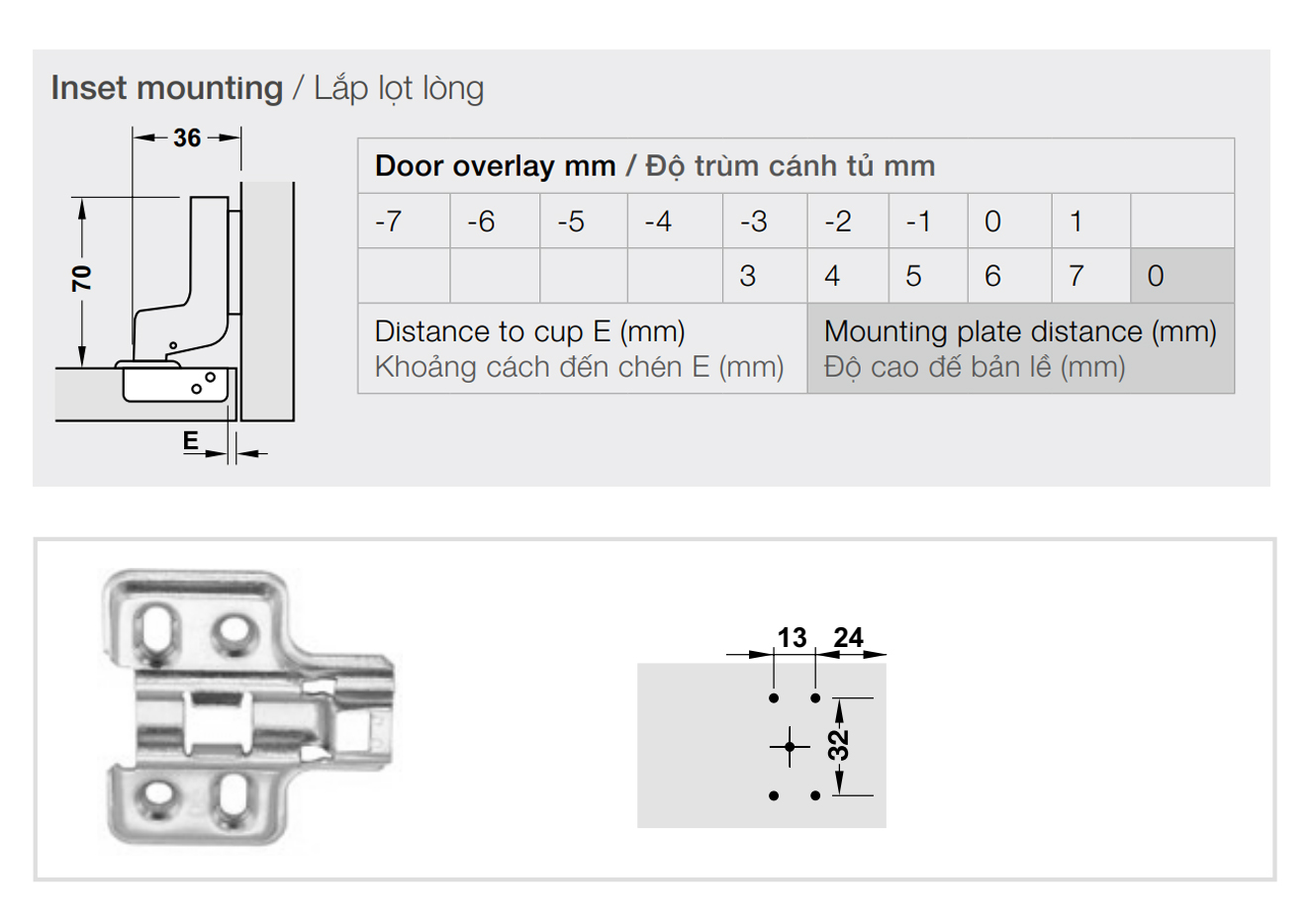 Inset mounting / Lắp lọt lòng

36

70

E

| Door overlay mm / Độ trùm cánh tủ mm | | | | | | | | | |
|---|---|---|---|---|---|---|---|---|---|
| -7 | -6 | -5 | -4 | -3 | -2 | -1 | 0 | 1 | |
| | | | | 3 | 4 | 5 | 6 | 7 | 0 |
| Distance to cup E (mm) Khoảng cách đến chén E (mm) | | | | | Mounting plate distance (mm) Độ cao đế bản lề (mm) | | | | |

13 24

32