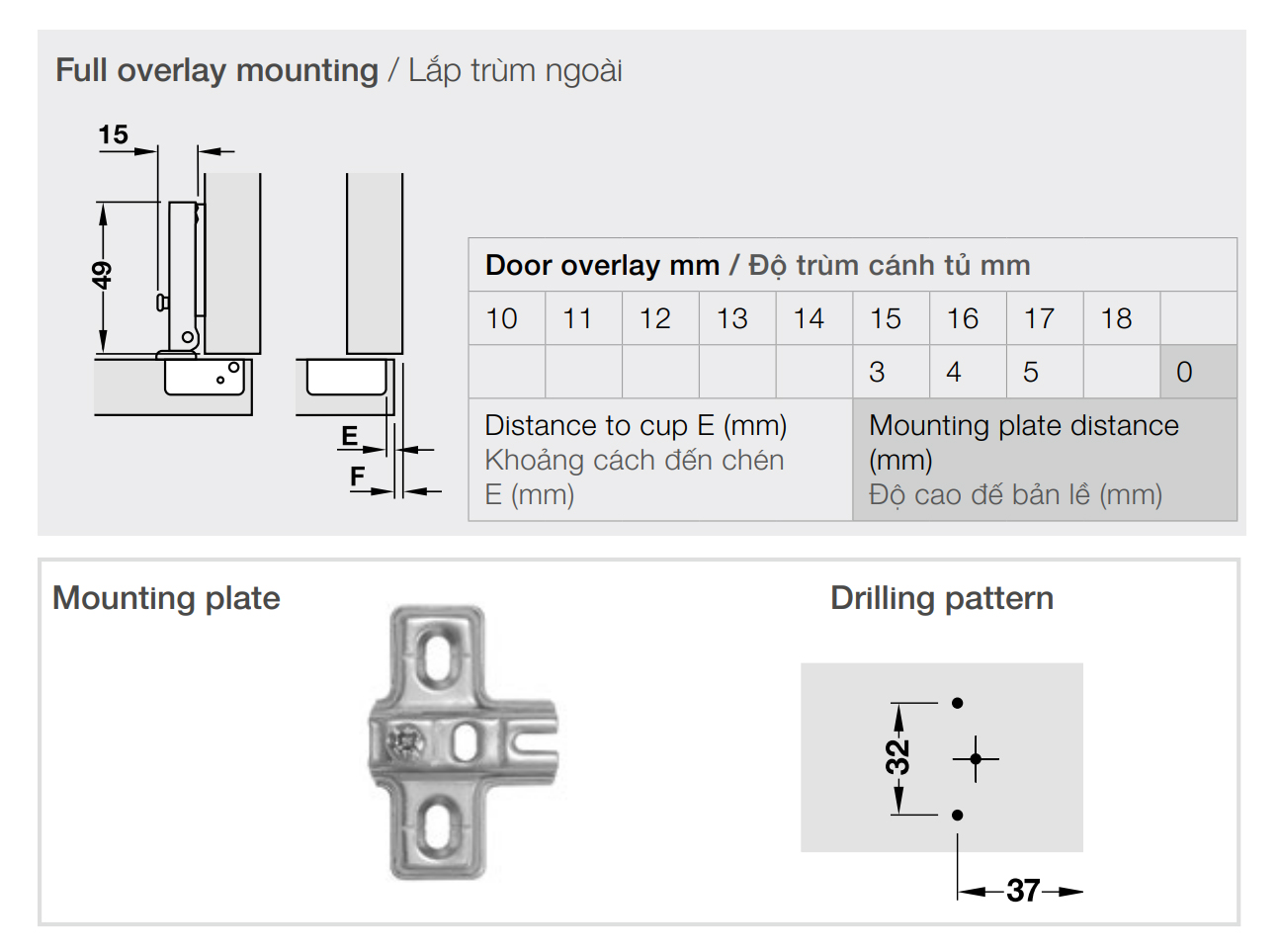 Full overlay mounting / Lắp trùm ngoài

15

49

E

F

| Door overlay mm / Độ trùm cánh tủ mm | | | | | | | | | |
|---|---|---|---|---|---|---|---|---|---|
| 10 | 11 | 12 | 13 | 14 | 15 | 16 | 17 | 18 | |
| | | | | | 3 | 4 | 5 | | 0 |
| Distance to cup E (mm) Khoảng cách đến chén E (mm) | | | | | Mounting plate distance (mm) Độ cao đế bản lề (mm) | | | | |

Mounting plate

Drilling pattern

32

37