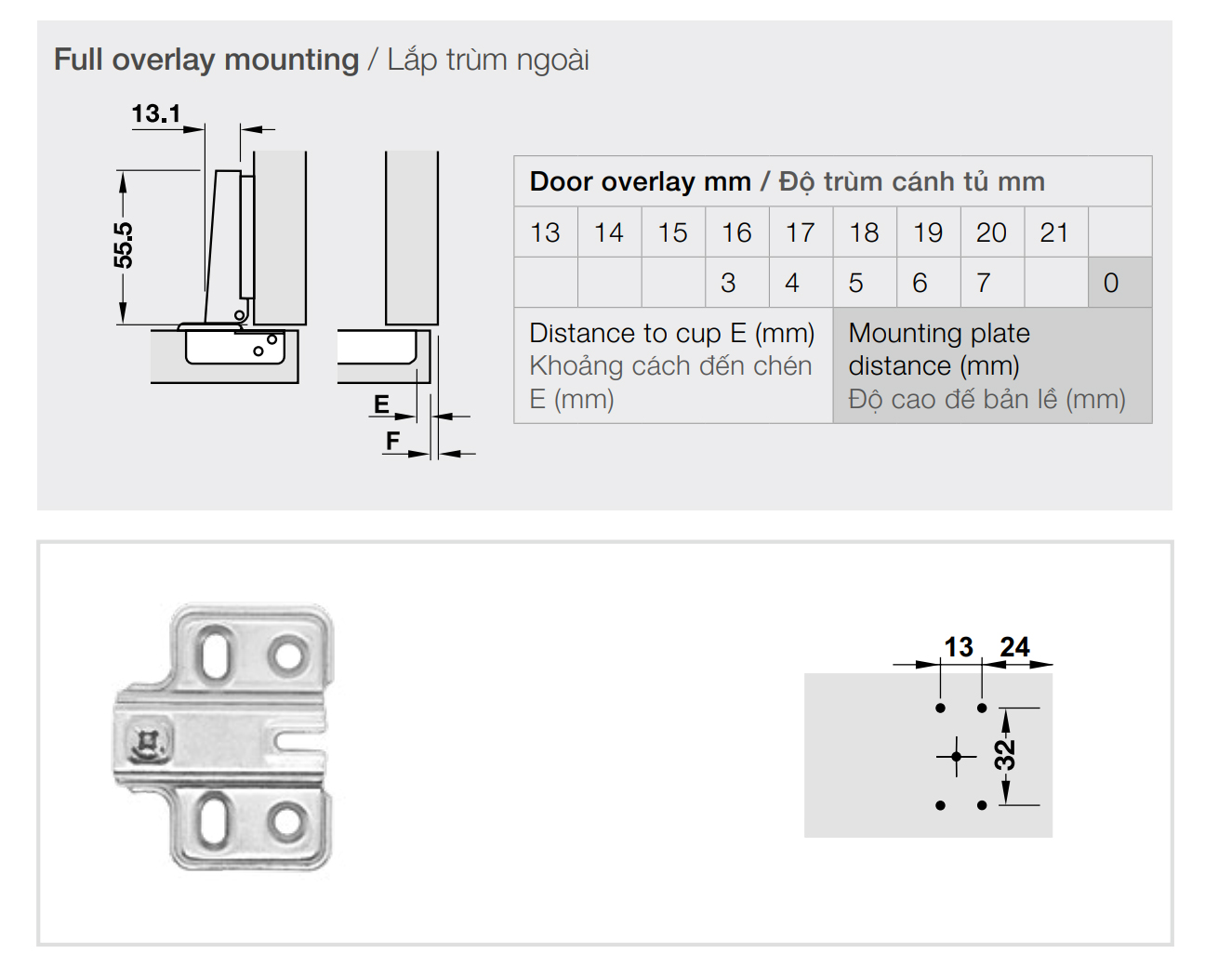 Full overlay mounting / Lắp trùm ngoài

13.1

55.5

E

F

| Door overlay mm / Độ trùm cánh tủ mm | | | | | | | | | |
|---|---|---|---|---|---|---|---|---|---|
| 13 | 14 | 15 | 16 | 17 | 18 | 19 | 20 | 21 | |
| | | | 3 | 4 | 5 | 6 | 7 | | 0 |
| Distance to cup E (mm) Khoảng cách đến chén E (mm) | | | | | Mounting plate distance (mm) Độ cao đế bản lề (mm) | | | | |

13 24

32