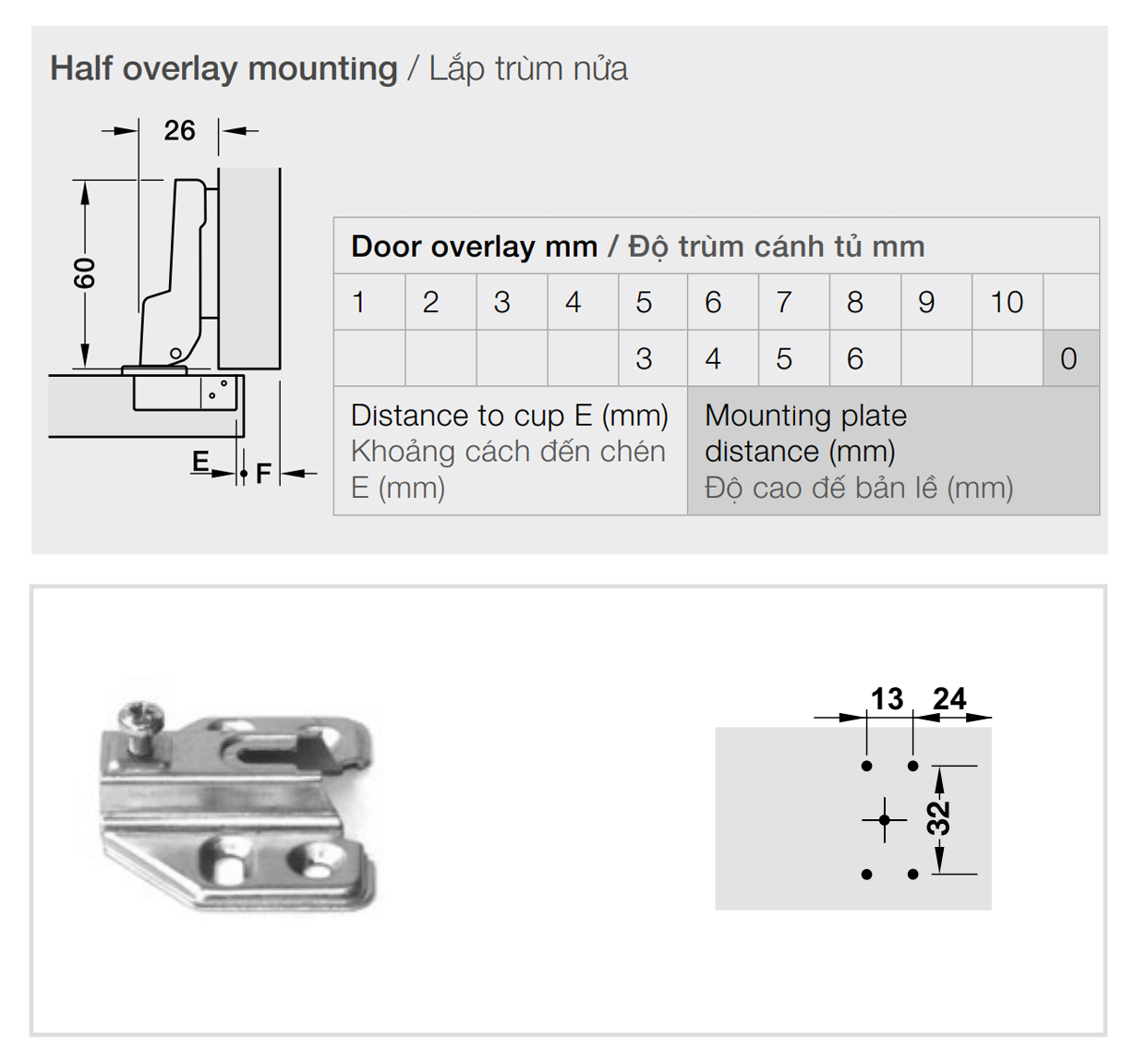 Half overlay mounting / Lắp trùm nửa

26

60

E

F

| Door overlay mm / Độ trùm cánh tủ mm | | | | | | | | | | |
|---|---|---|---|---|---|---|---|---|---|---|
| 1 | 2 | 3 | 4 | 5 | 6 | 7 | 8 | 9 | 10 | |
| | | | | 3 | 4 | 5 | 6 | | | 0 |
| Distance to cup E (mm) Khoảng cách đến chén E (mm) | | | | | Mounting plate distance (mm) Độ cao đế bản lề (mm) | | | | | |

13 24

32