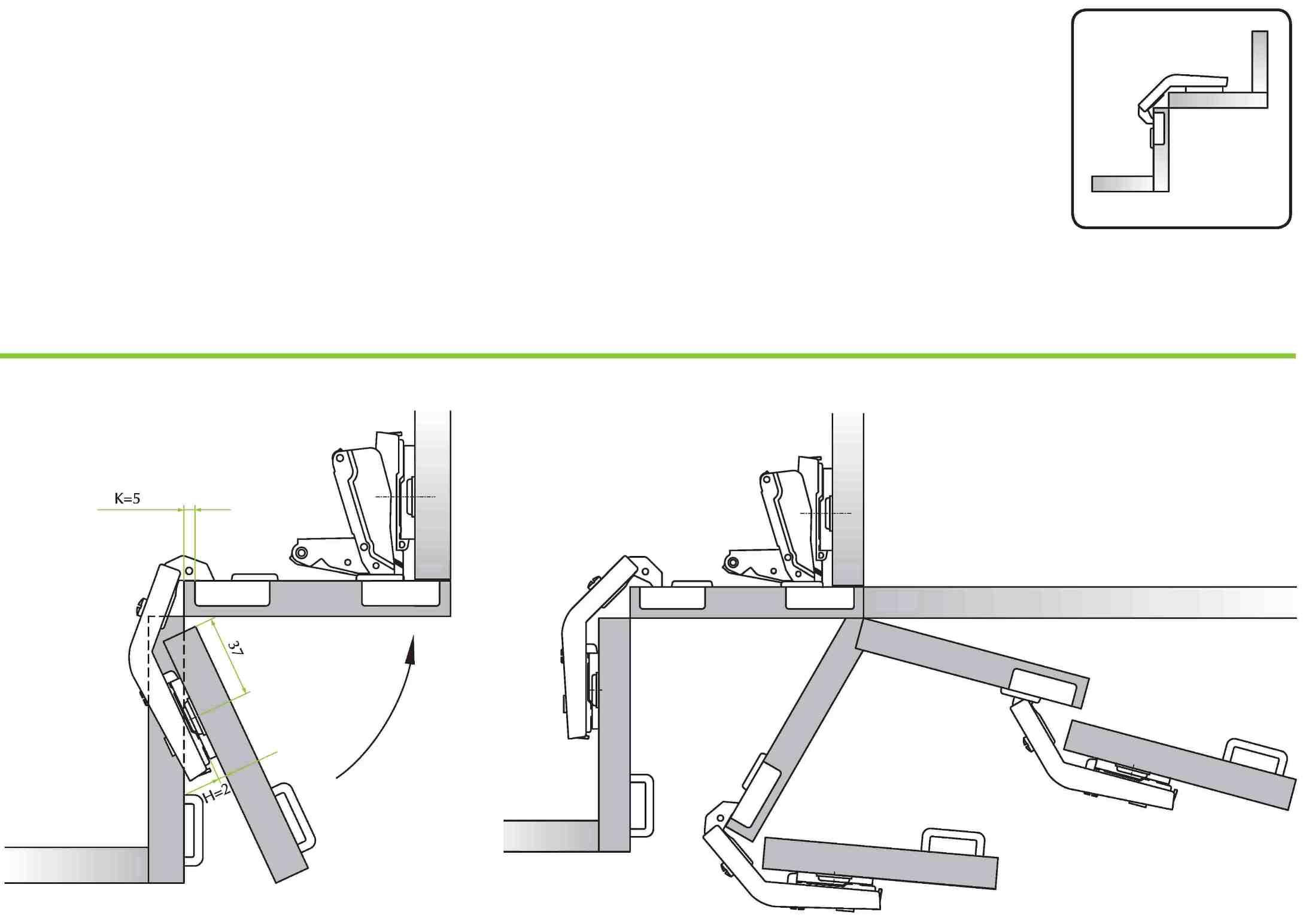 K=5

37

H=2