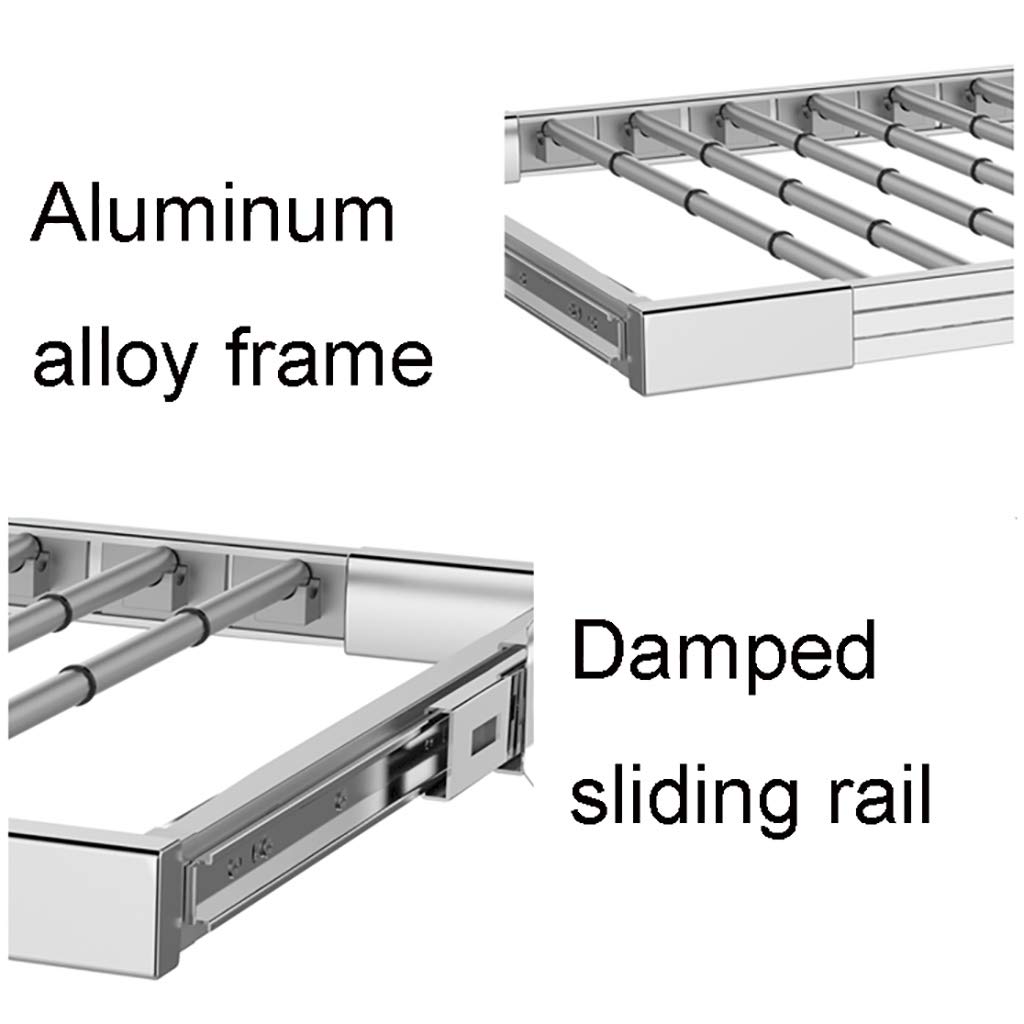 Aluminum alloy frame

Damped sliding rail