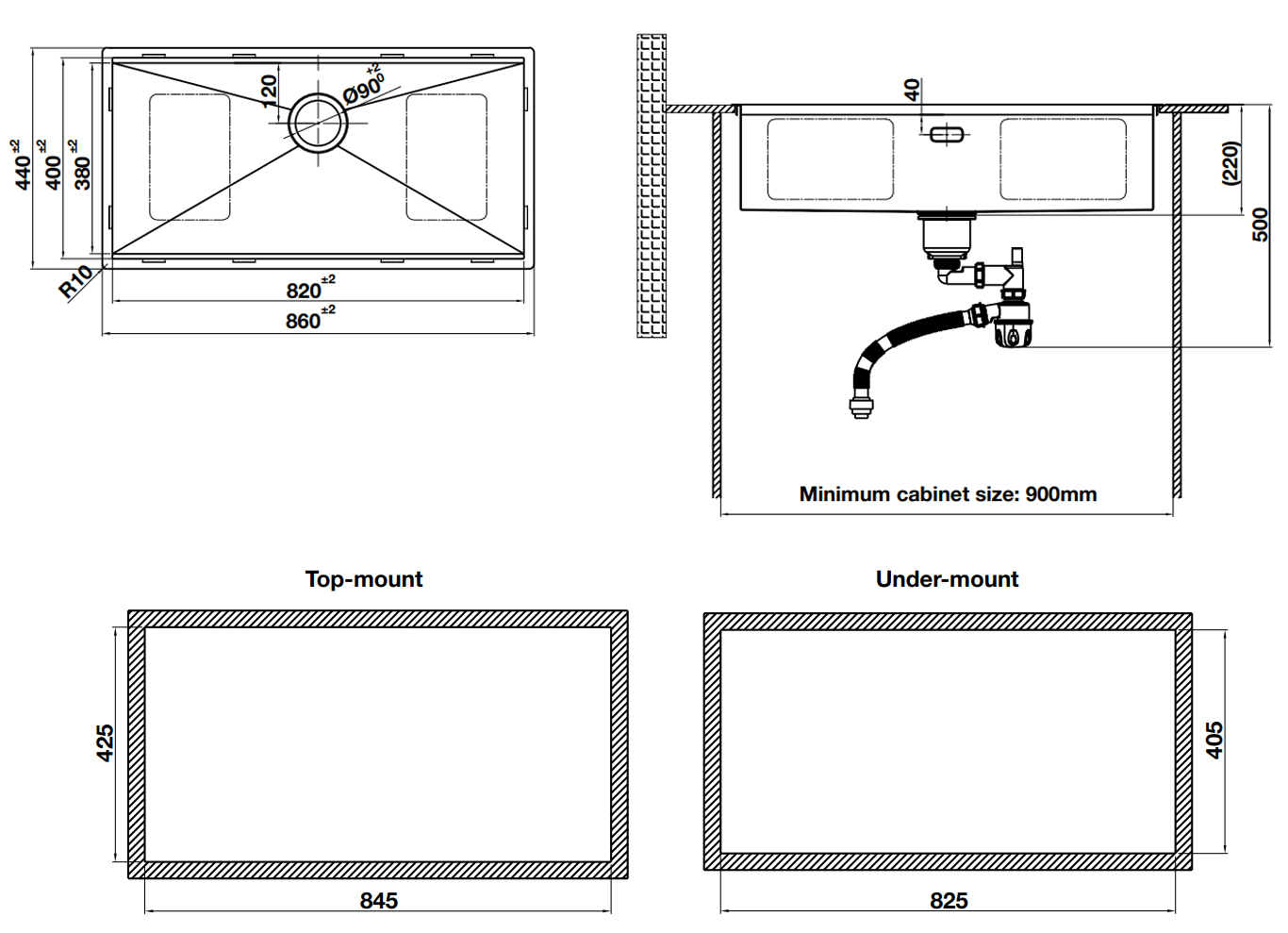 $440^{\pm2}$
$400^{\pm2}$
$380^{\pm2}$
120
$Ø90^{+2}_{0}$
R10
$820^{\pm2}$
$860^{\pm2}$

40
(220)
500
Minimum cabinet size: 900mm

Top-mount
425
845

Under-mount
405
825