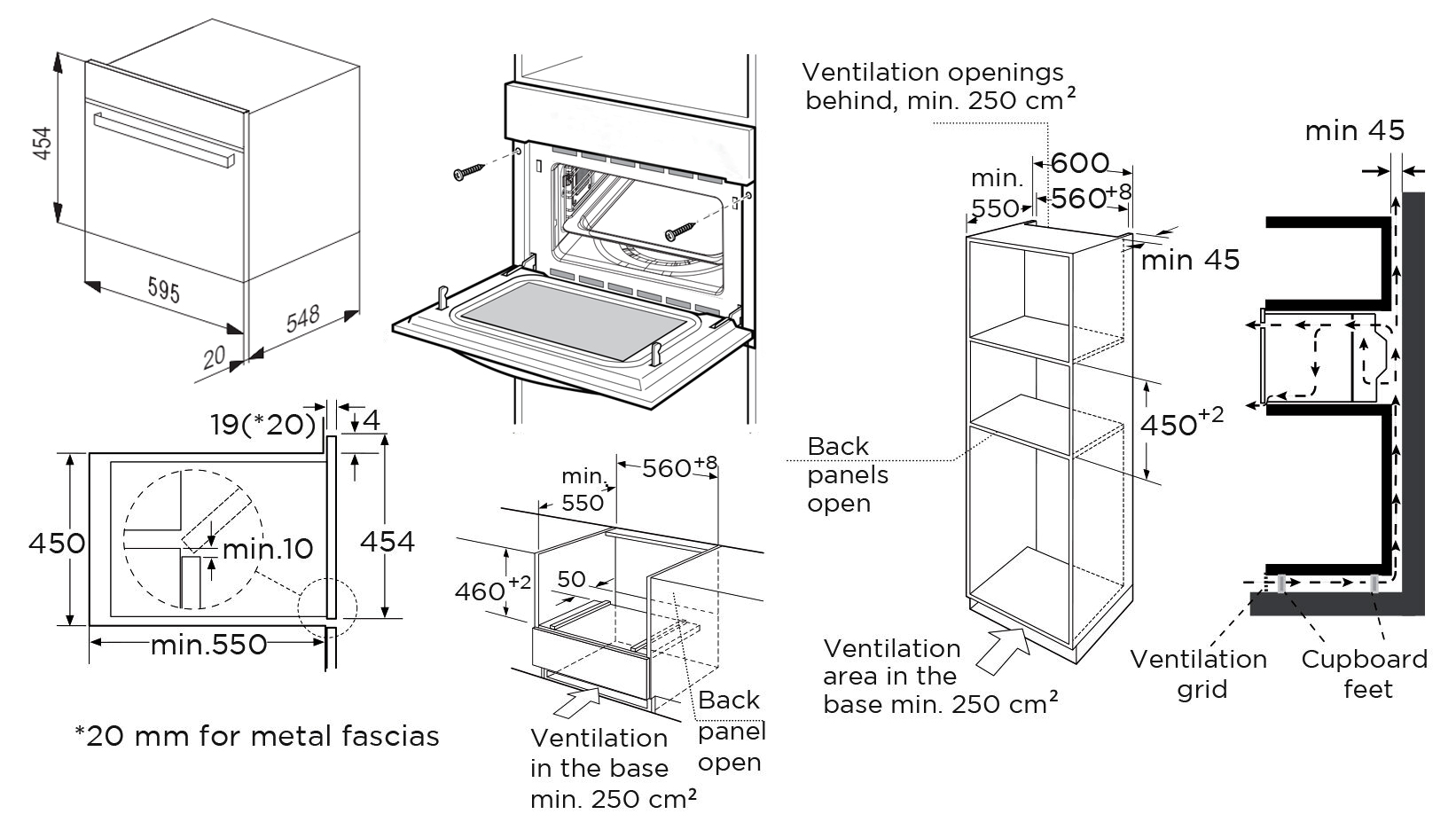 454

595

548

20

19(*20)

4

450

min.10

454

min.550

*20 mm for metal fascias

min. 550

$560^{+8}$

$460^{+2}$

50

Back panel open

Ventilation in the base min. 250 cm²

Ventilation openings behind, min. 250 cm²

min. 550

600

$560^{+8}$

min 45

$450^{+2}$

Back panels open

Ventilation area in the base min. 250 cm²

min 45

Ventilation grid

Cupboard feet