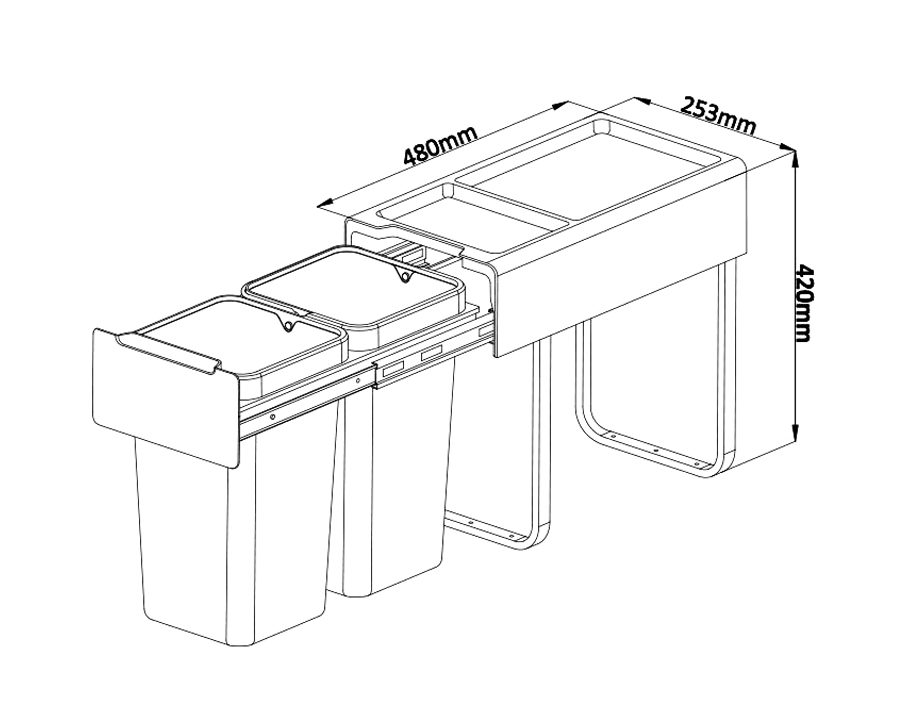 480mm
253mm
420mm