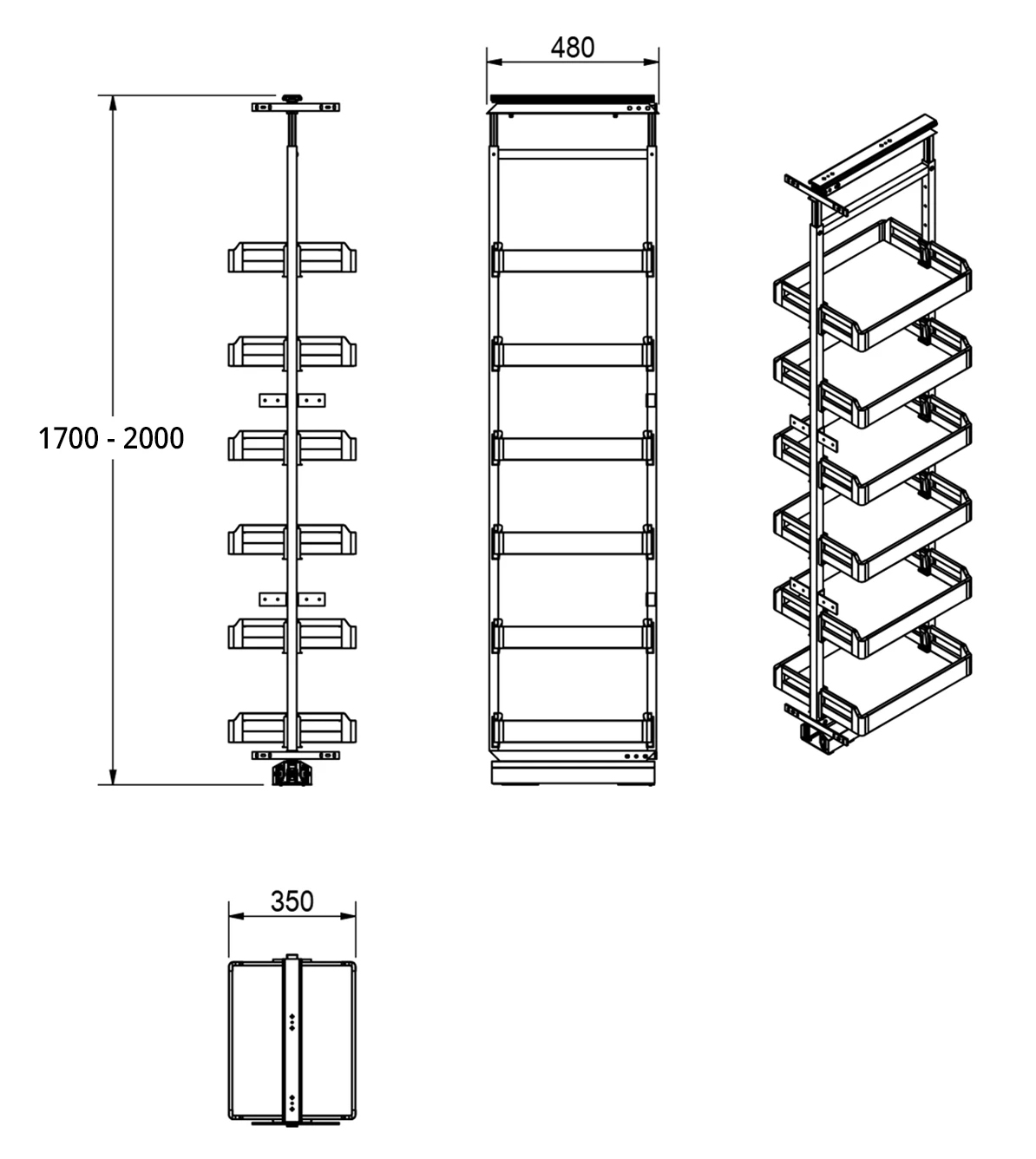 480

1700 - 2000

350