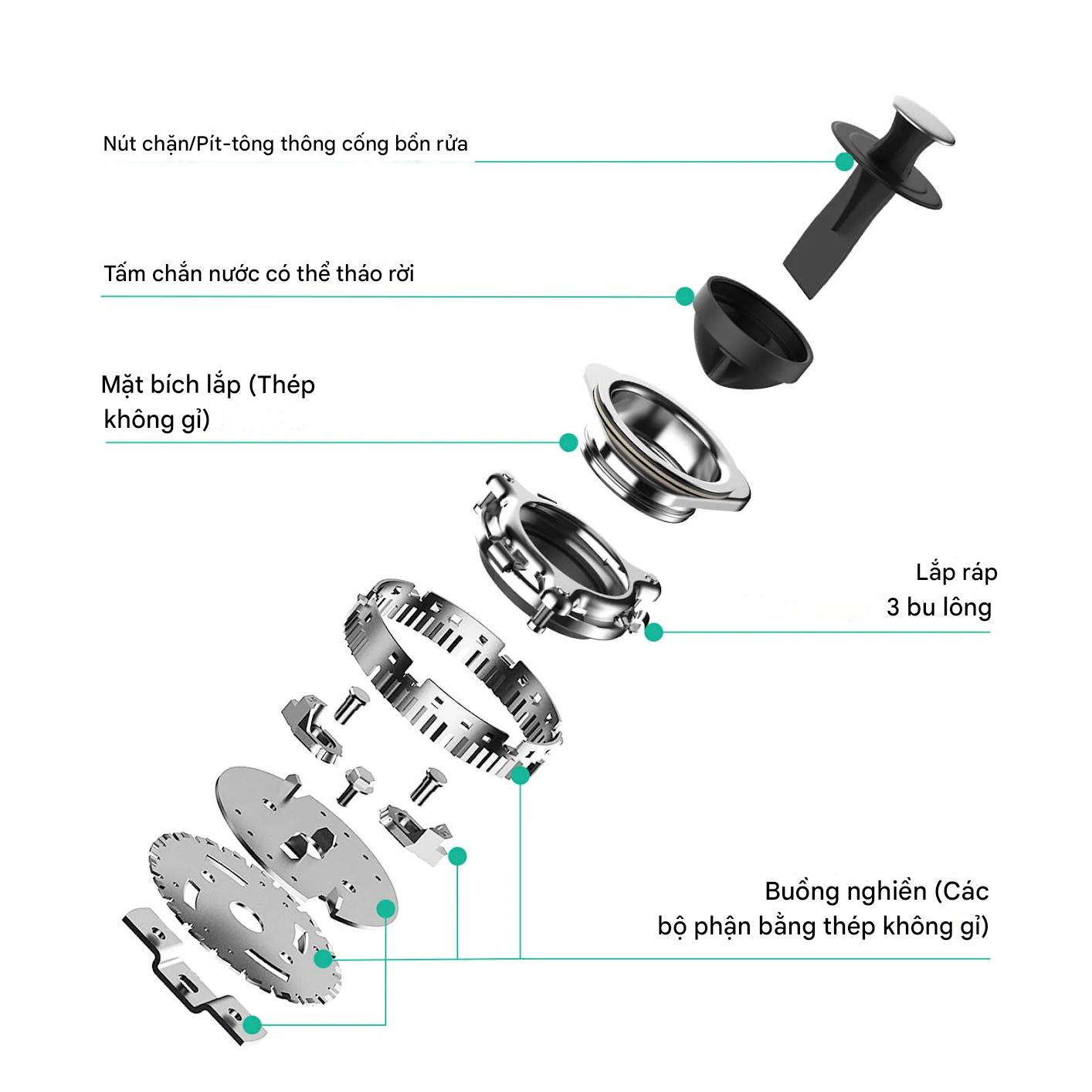 Nút chặn/Pít-tông thông cống bồn rửa

Tấm chắn nước có thể tháo rời

Mặt bích lắp (Thép không gỉ)

Lắp ráp 3 bu lông

Buồng nghiền (Các bộ phận bằng thép không gỉ)