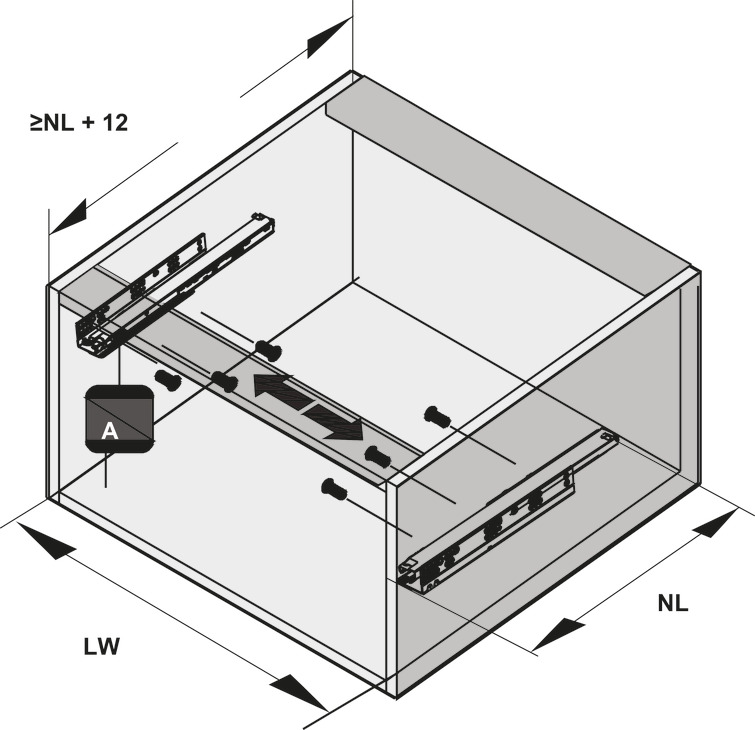 ≥NL + 12

A

LW

NL