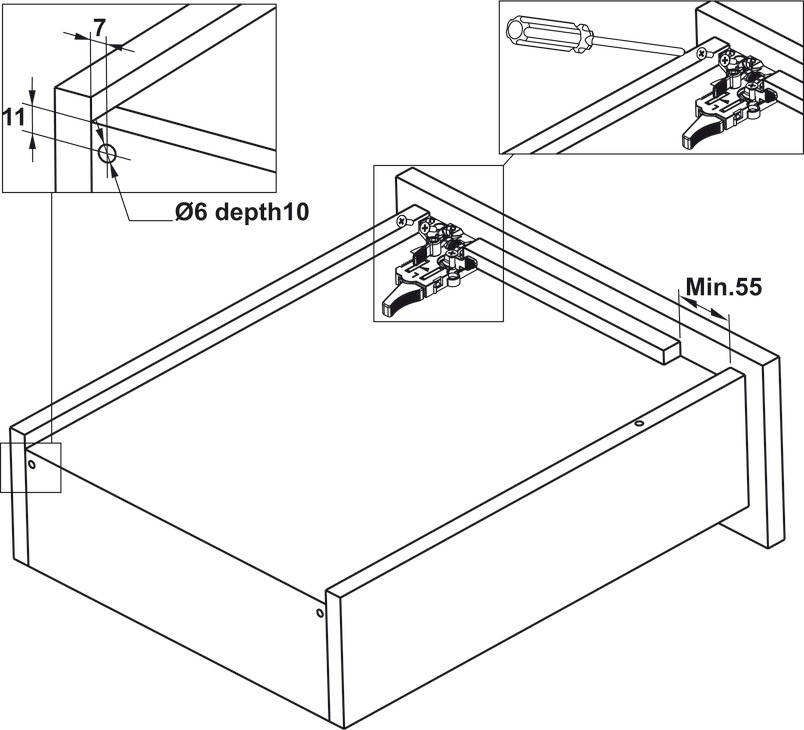 7

11

Ø6 depth10

Min.55