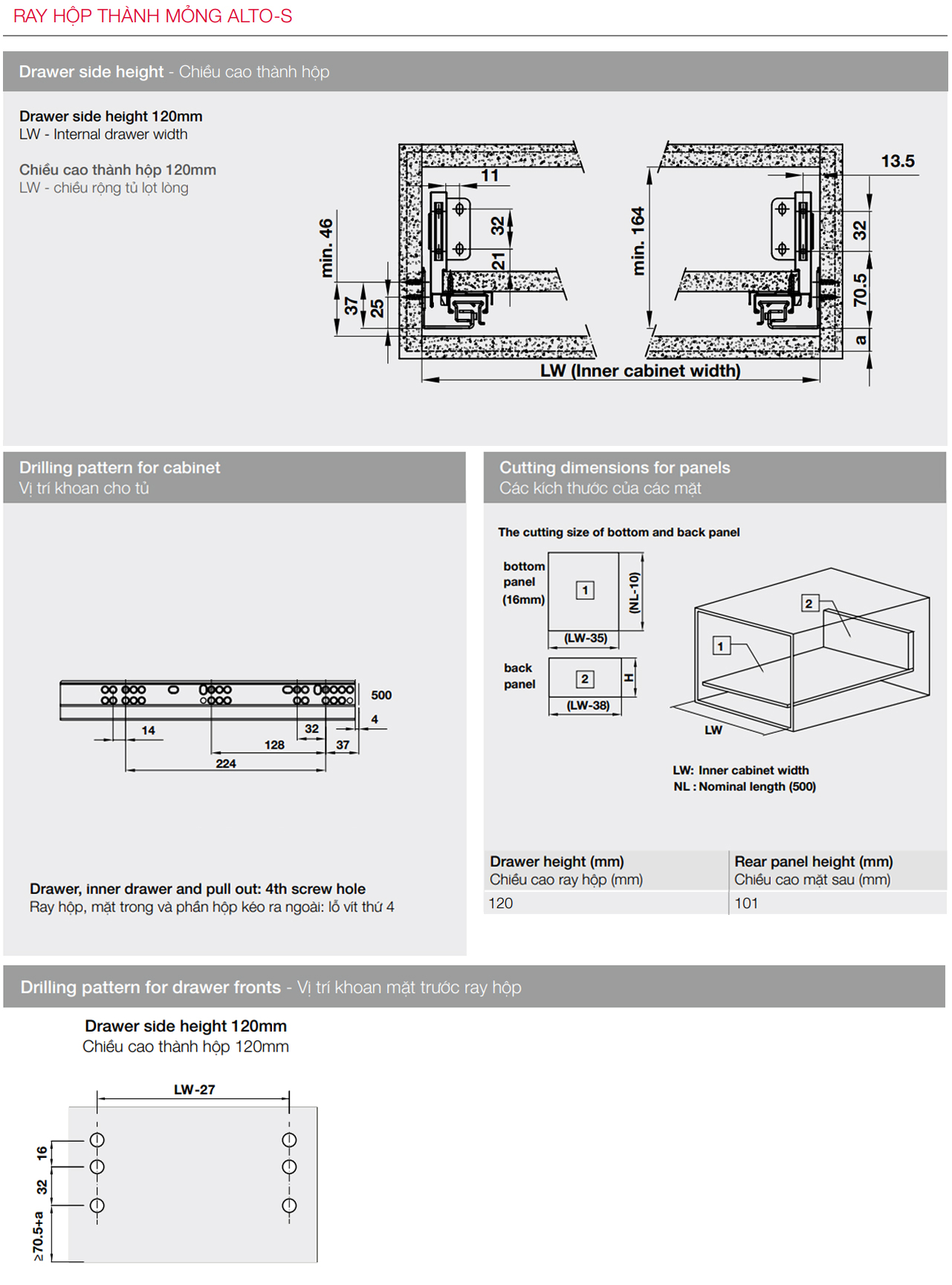 RAY HỘP THÀNH MỎNG ALTO-S

Drawer side height - Chiều cao thành hộp

Drawer side height 120mm
LW - Internal drawer width

Chiều cao thành hộp 120mm
LW - chiều rộng tủ lọt lòng

min. 46
37
25
11
32
21
min. 164
13.5
32
70.5
a
LW (Inner cabinet width)

Drilling pattern for cabinet
Vị trí khoan cho tủ

500
4
14
32
128
37
224

Drawer, inner drawer and pull out: 4th screw hole
Ray hộp, mặt trong và phần hộp kéo ra ngoài: lỗ vít thứ 4

Cutting dimensions for panels
Các kích thước của các mặt

The cutting size of bottom and back panel

bottom panel (16mm)
1
(NL-10)
(LW-35)
back panel
2
H
(LW-38)
2
1
LW

LW: Inner cabinet width
NL : Nominal length (500)

| Drawer height (mm) Chiều cao ray hộp (mm) | Rear panel height (mm) Chiều cao mặt sau (mm) |
|---|---|
| 120 | 101 |

Drilling pattern for drawer fronts - Vị trí khoan mặt trước ray hộp

Drawer side height 120mm
Chiều cao thành hộp 120mm

LW-27
16
32
≥70.5+a