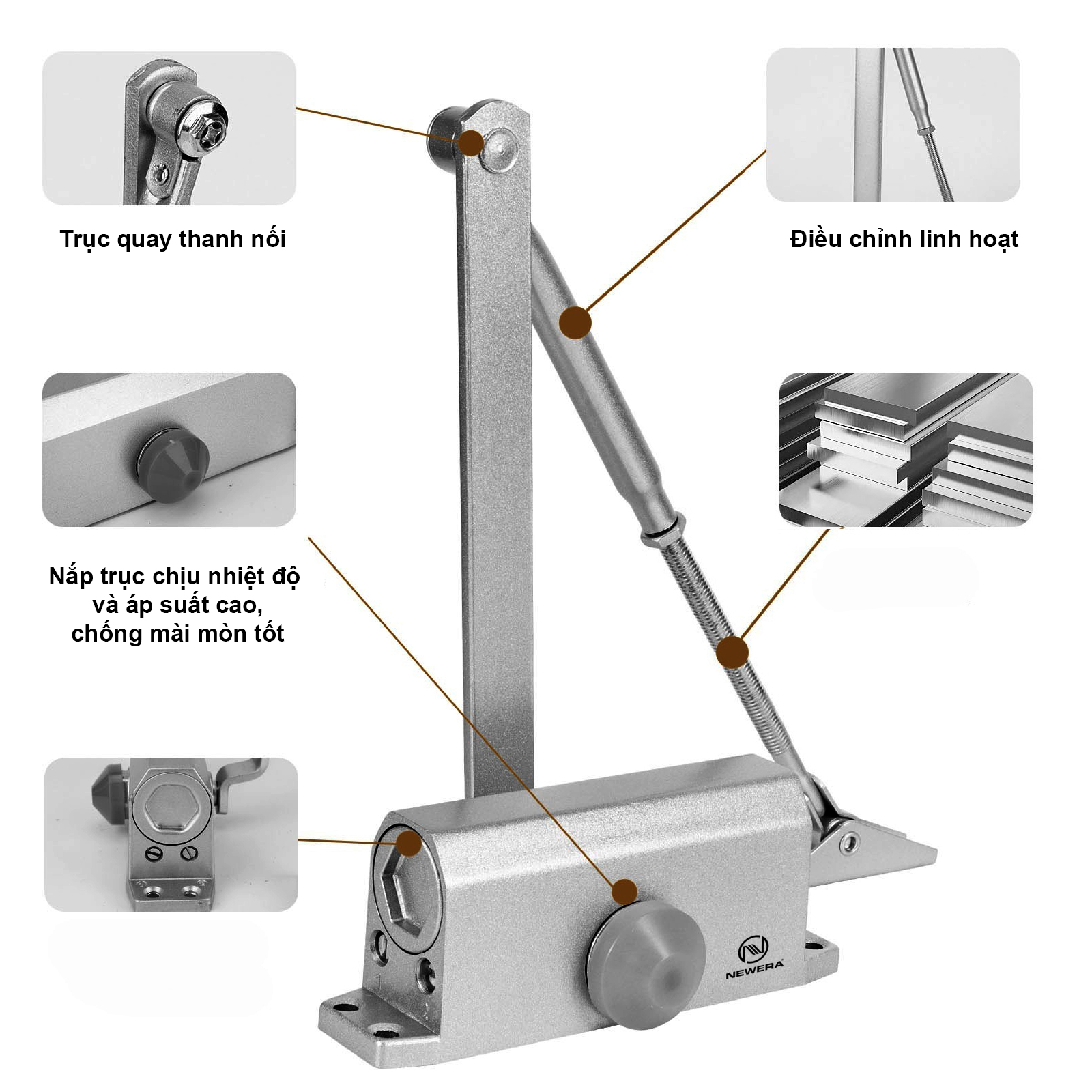 Trục quay thanh nối

Điều chỉnh linh hoạt

Nắp trục chịu nhiệt độ và áp suất cao, chống mài mòn tốt

NEWERA