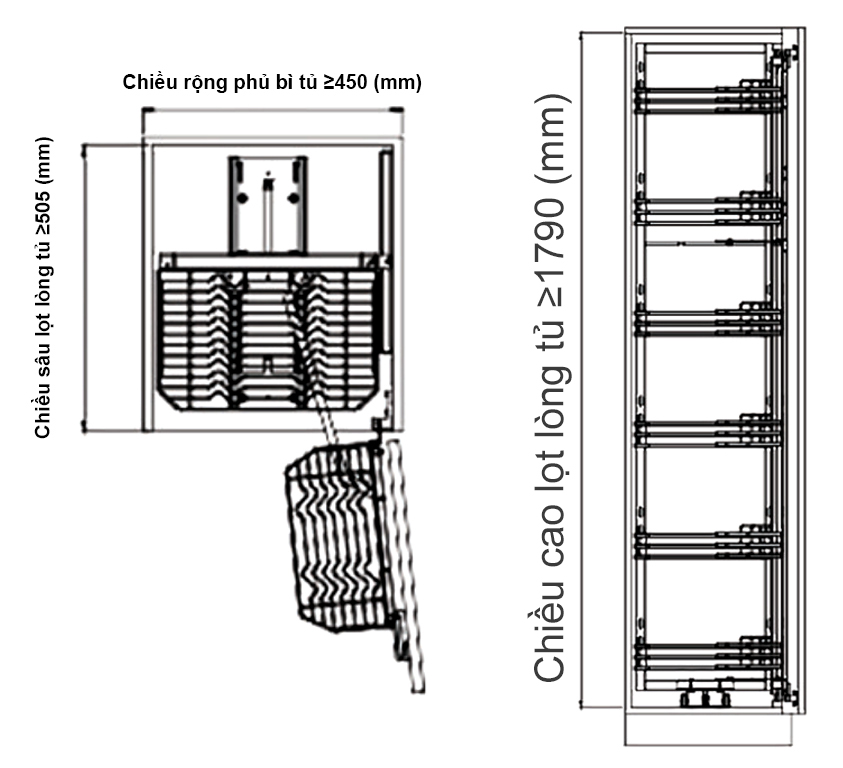 Chiều rộng phủ bì tủ ≥450 (mm)

Chiều sâu lọt lòng tủ ≥505 (mm)

Chiều cao lọt lòng tủ ≥1790 (mm)