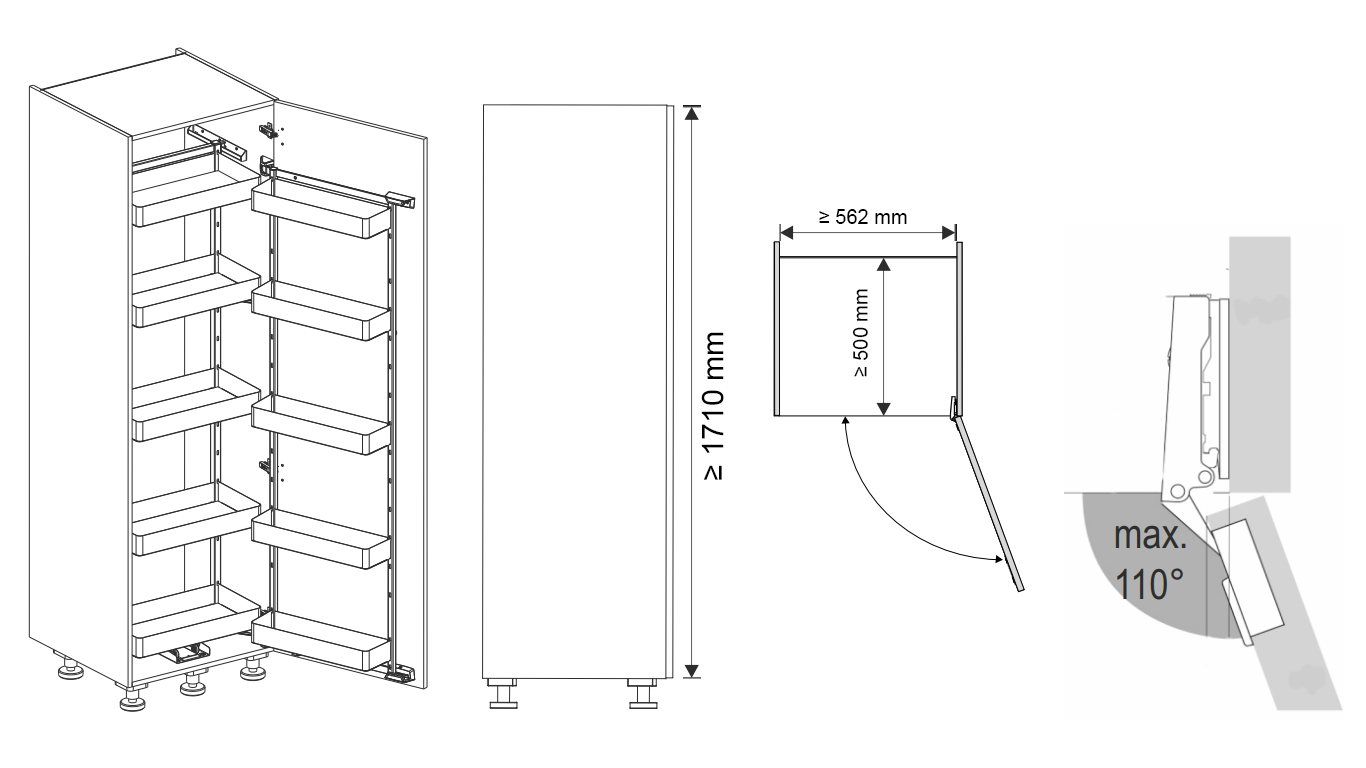 ≥ 1710 mm

≥ 562 mm

≥ 500 mm

max.
110°